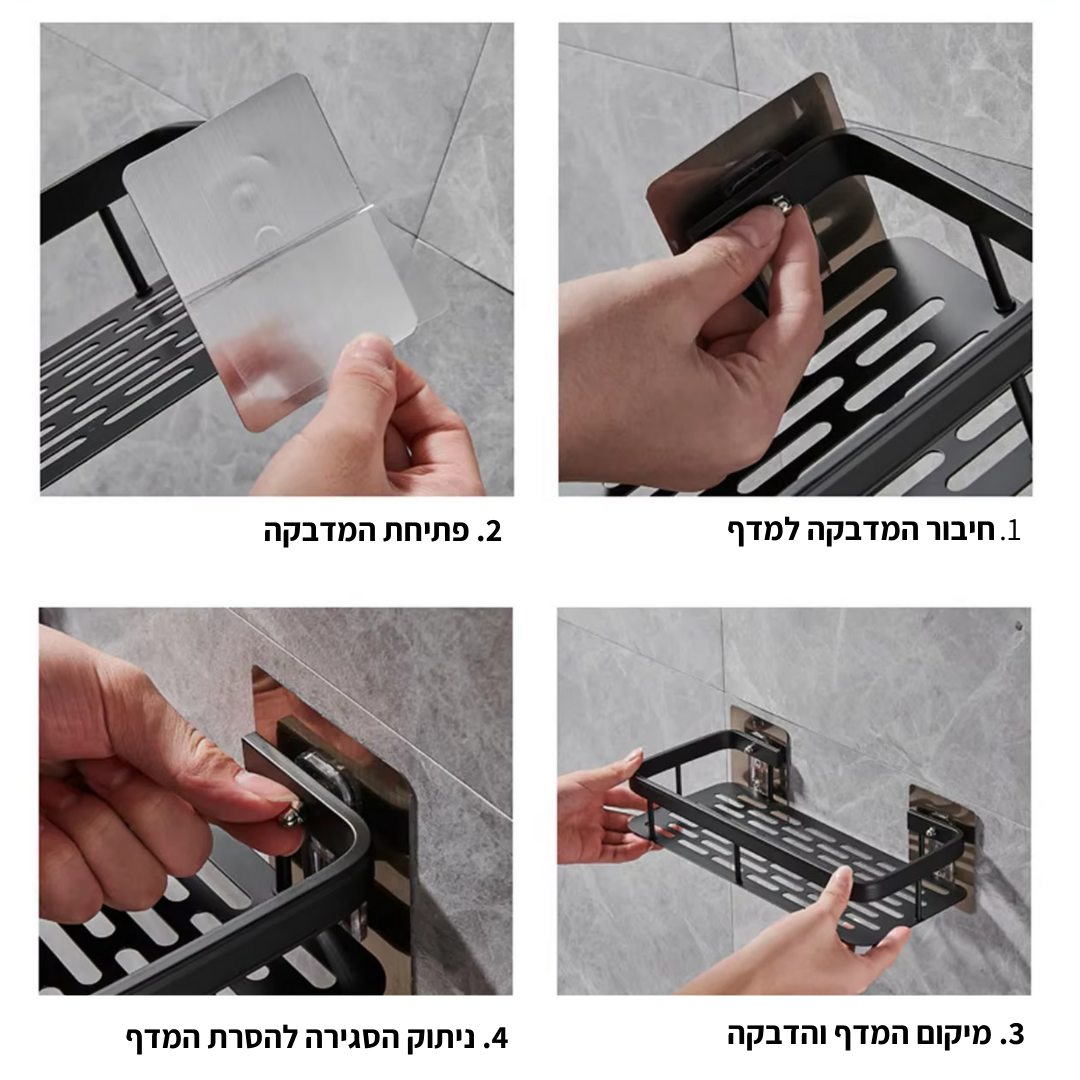 1. חיבור המדבקה למדף

2. פתיחת המדבקה

3. מיקום המדף והדבקה

4. ניתוק הסגירה להסרת המדף