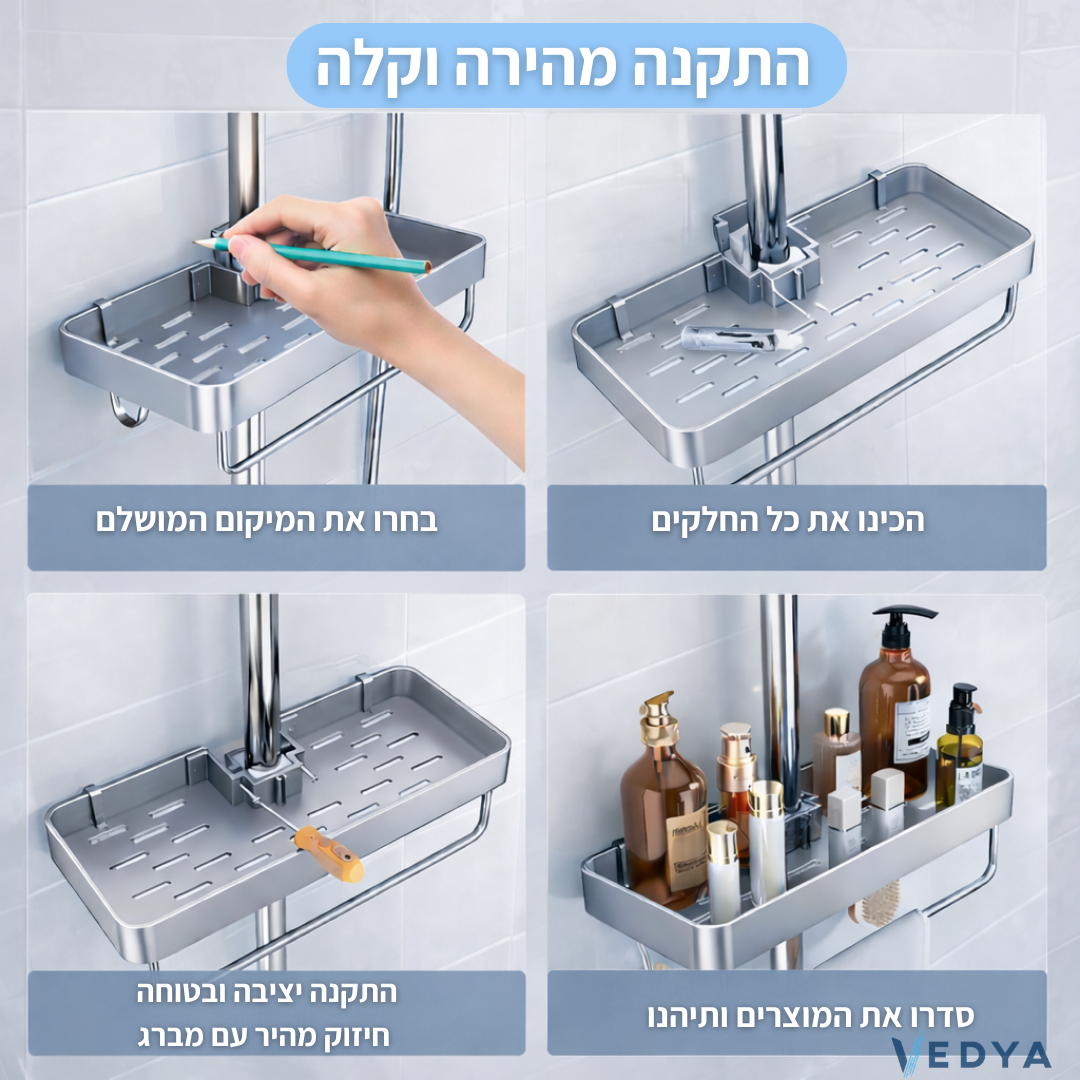 התקנה מהירה וקלה

הכינו את כל החלקים

בחרו את המיקום המושלם

סדרו את המוצרים ותיהנו

התקנה יציבה ובטוחה
חיזוק מהיר עם מברג

VEDYA